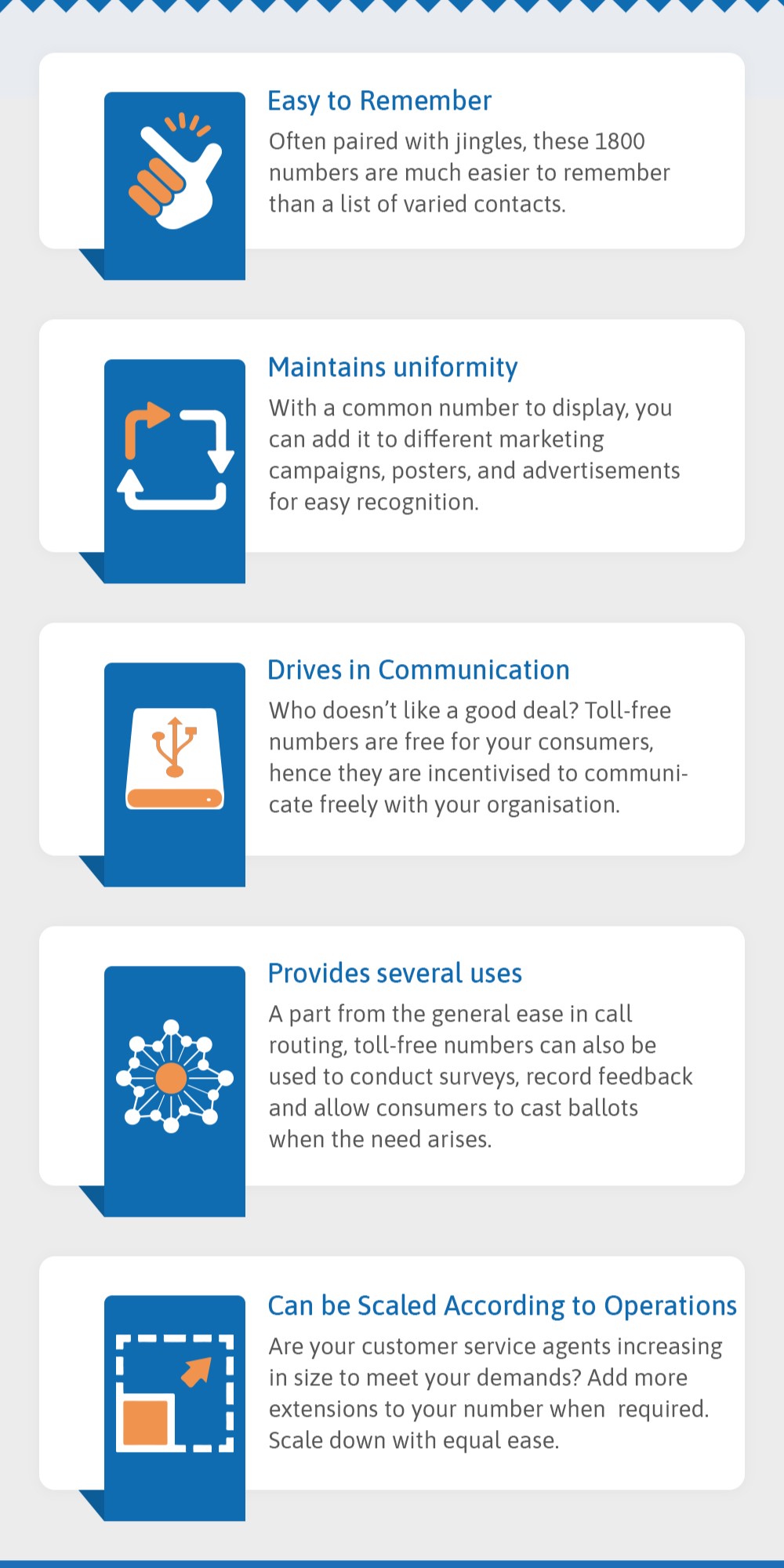 Easy to Remember
Often paired with jingles, these 1800 numbers are much easier to remember than a list of varied contacts.

Maintains uniformity
With a common number to display, you can add it to different marketing campaigns, posters, and advertisements for easy recognition.

Drives in Communication
Who doesn't like a good deal? Toll-free numbers are free for your consumers, hence they are incentivised to communicate freely with your organisation.

Provides several uses
A part from the general ease in call routing, toll-free numbers can also be used to conduct surveys, record feedback and allow consumers to cast ballots when the need arises.

Can be Scaled According to Operations
Are your customer service agents increasing in size to meet your demands? Add more extensions to your number when required. Scale down with equal ease.